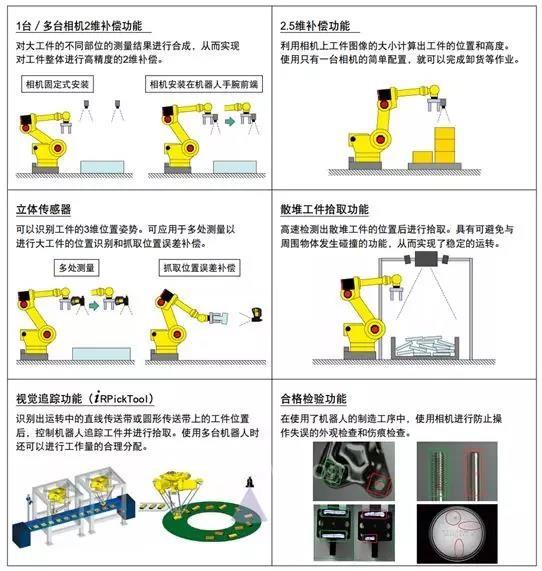 1台／多台相机2维补偿功能

对大工件的不同部位的测量结果进行合成，从而实现对工件整体进行高精度的2维补偿。

相机固定式安装

相机安装在机器人手腕前端

2.5维补偿功能

利用相机上工件图像的大小计算出工件的位置和高度。使用只有一台相机的简单配置，就可以完成卸货等作业。

立体传感器

可以识别工件的3维位置姿势。可应用于多处测量以进行大工件的位置识别和抓取位置误差补偿。

多处测量

抓取位置误差补偿

散堆工件拾取功能

高速检测出散堆工件的位置后进行拾取。具有可避免与周围物体发生碰撞的功能，从而实现了稳定的运转。

视觉追踪功能（iRPickTool）

识别出运转中的直线传送带或圆形传送带上的工件位置后，控制机器人追踪工件并进行拾取。使用多台机器人时还可以进行工作量的合理分配。

合格检验功能

在使用了机器人的制造工序中，使用相机进行防止操作失误的外观检查和伤痕检查。