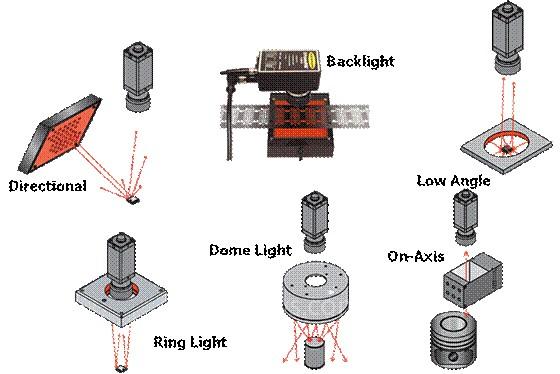 Backlight

Directional

Low Angle

Dome Light

On-Axis

Ring Light