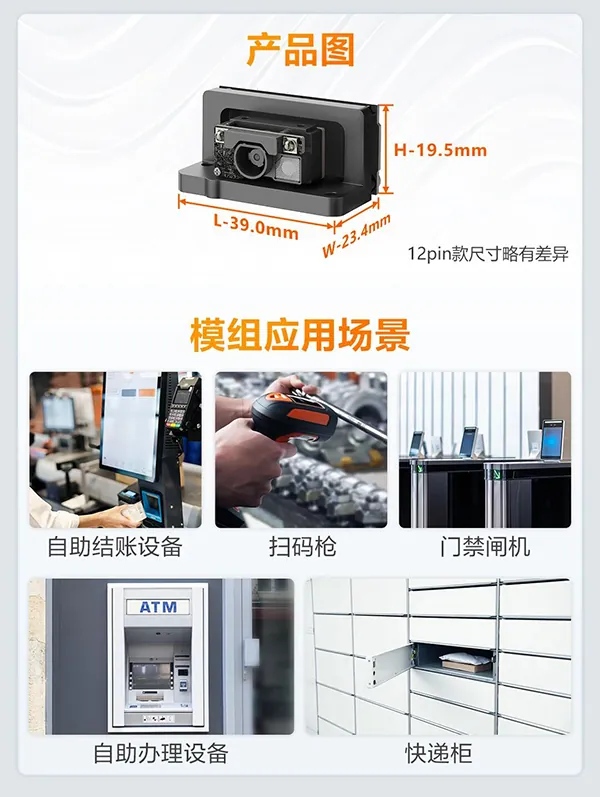 产品图

H-19.5mm

L-39.0mm

W-23.4mm

12pin款尺寸略有差异

模组应用场景

自助结账设备

扫码枪

门禁闸机

ATM

自助办理设备

快递柜