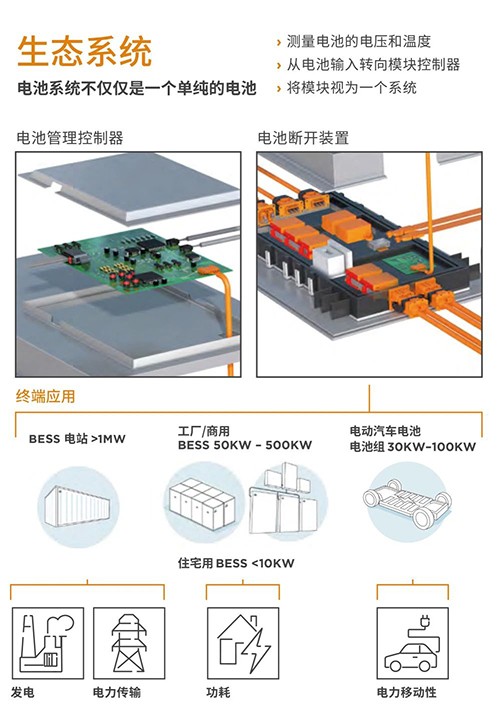 生态系统

电池系统不仅仅是一个单纯的电池

› 测量电池的电压和温度
› 从电池输入转向模块控制器
› 将模块视为一个系统

电池管理控制器

电池断开装置

终端应用

BESS 电站 >1MW

工厂/商用
BESS 50KW – 500KW

电动汽车电池
电池组 30KW–100KW

住宅用 BESS <10KW

发电

电力传输

功耗

电力移动性