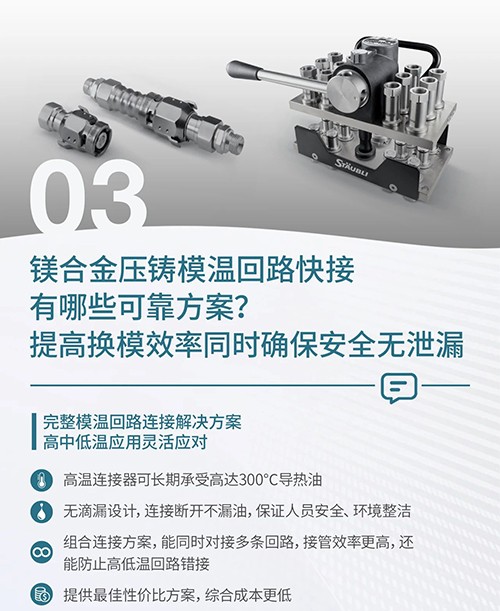 STÄUBLI

03

镁合金压铸模温回路快接
有哪些可靠方案?
提高换模效率同时确保安全无泄漏

完整模温回路连接解决方案
高中低温应用灵活应对

高温连接器可长期承受高达300°C导热油

无滴漏设计，连接断开不漏油，保证人员安全、环境整洁

组合连接方案，能同时对接多条回路，接管效率更高，还能防止高低温回路错接

提供最佳性价比方案，综合成本更低