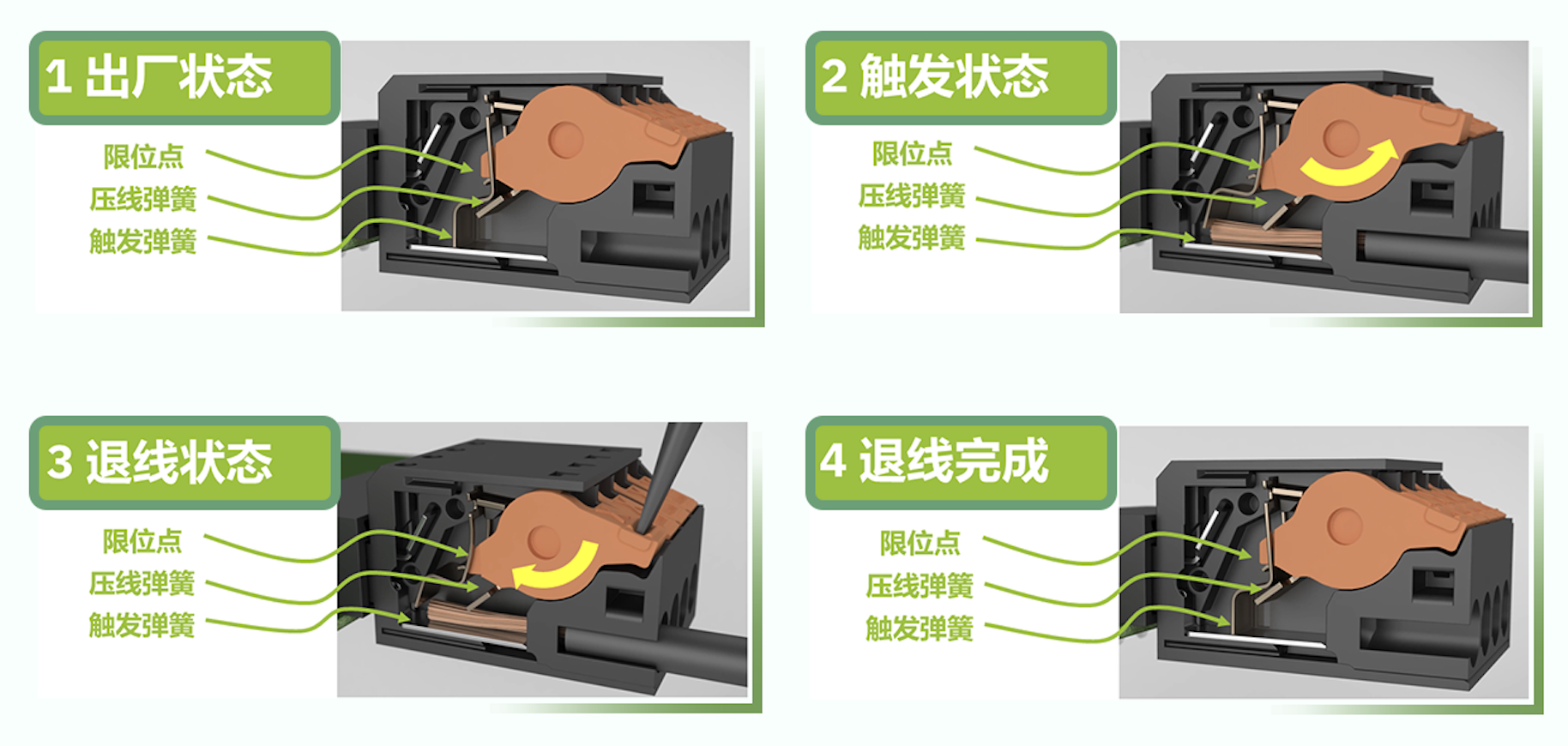 1 出厂状态

限位点
压线弹簧
触发弹簧

2 触发状态

限位点
压线弹簧
触发弹簧

3 退线状态

限位点
压线弹簧
触发弹簧

4 退线完成

限位点
压线弹簧
触发弹簧