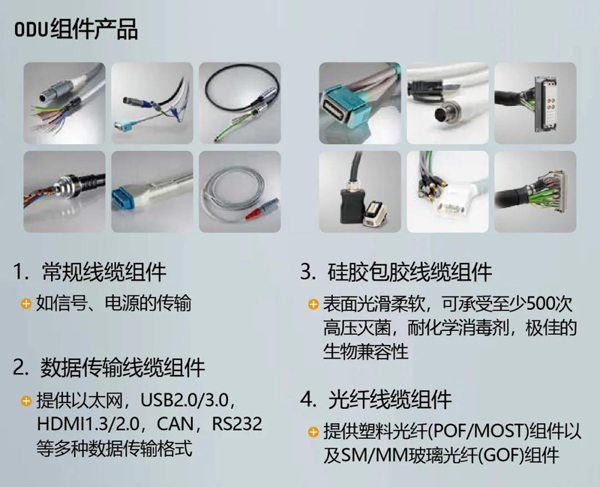 ODU组件产品

1. 常规线缆组件

如信号、电源的传输

2. 数据传输线缆组件

提供以太网，USB2.0/3.0，HDMI1.3/2.0，CAN，RS232等多种数据传输格式

3. 硅胶包胶线缆组件

表面光滑柔软，可承受至少500次高压灭菌，耐化学消毒剂，极佳的生物兼容性

4. 光纤线缆组件

提供塑料光纤(POF/MOST)组件以及SM/MM玻璃光纤(GOF)组件