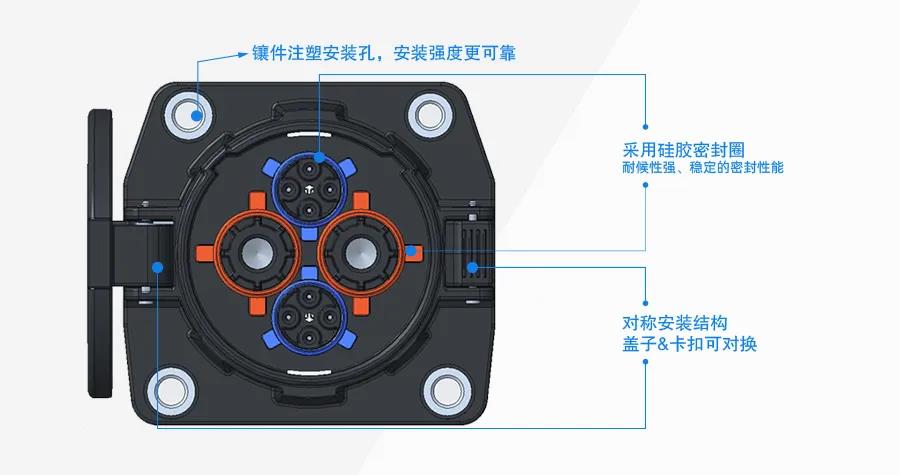 镶件注塑安装孔，安装强度更可靠

采用硅胶密封圈
耐候性强、稳定的密封性能

对称安装结构
盖子&卡扣可对换