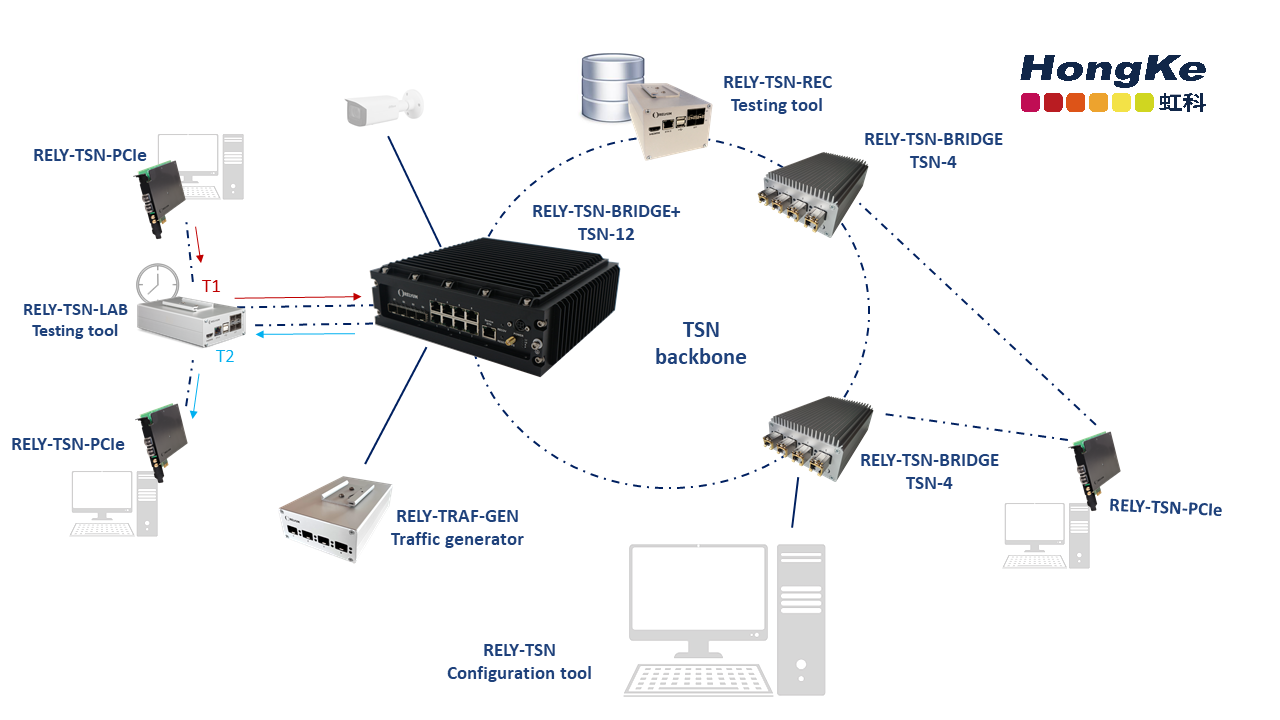 HongKe
虹科

RELY-TSN-REC
Testing tool

RELY-TSN-BRIDGE
TSN-4

RELY-TSN-PCIe

RELY-TSN-BRIDGE+
TSN-12

T1

RELY-TSN-LAB
Testing tool

T2

TSN
backbone

RELY-TSN-PCIe

RELY-TSN-BRIDGE
TSN-4

RELY-TSN-PCIe

RELY-TRAF-GEN
Traffic generator

RELY-TSN
Configuration tool