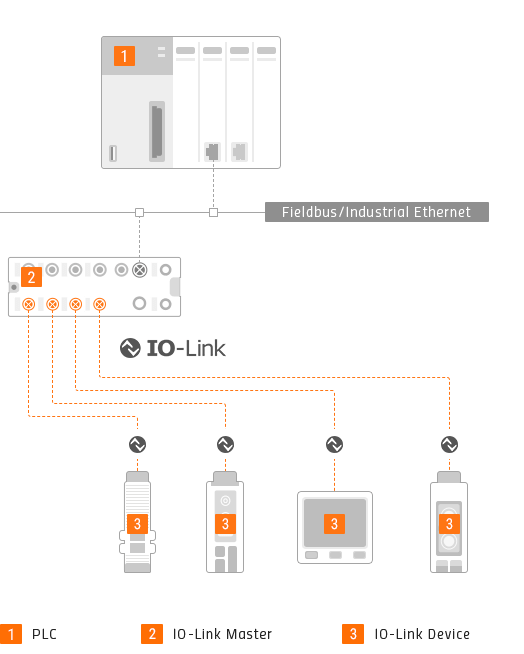 1

Fieldbus/Industrial Ethernet

2

IO-Link

3

3

3

3

1 PLC
2 IO-Link Master
3 IO-Link Device