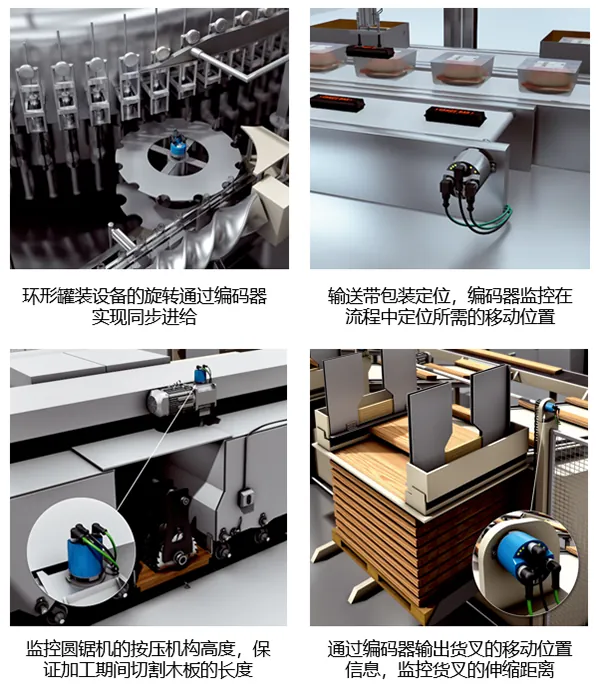 环形罐装设备的旋转通过编码器实现同步进给

输送带包装定位，编码器监控在流程中定位所需的移动位置

监控圆锯机的按压机构高度，保证加工期间切割木板的长度

通过编码器输出货叉的移动位置信息，监控货叉的伸缩距离