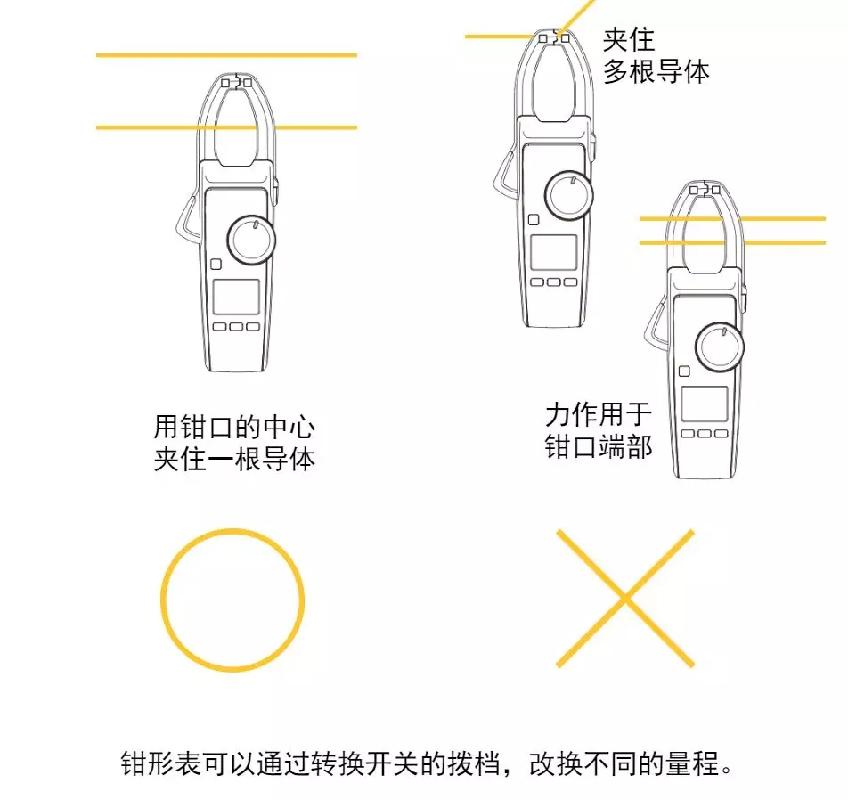 夹住
多根导体

用钳口的中心
夹住一根导体

力作用于
钳口端部

钳形表可以通过转换开关的拨档，改换不同的量程。