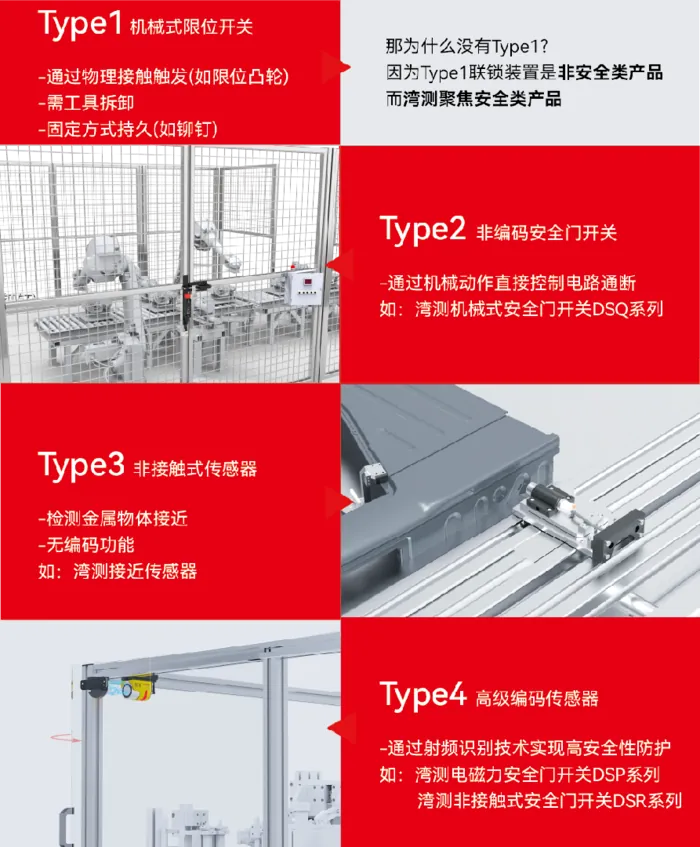 Type1 机械式限位开关

-通过物理接触触发(如限位凸轮)
-需工具拆卸
-固定方式持久(如铆钉)

那为什么没有Type1?
因为Type1联锁装置是非安全类产品
而湾测聚焦安全类产品

Type2 非编码安全门开关

-通过机械动作直接控制电路通断
如：湾测机械式安全门开关DSQ系列

Type3 非接触式传感器

-检测金属物体接近
-无编码功能
如：湾测接近传感器

Type4 高级编码传感器

-通过射频识别技术实现高安全性防护
如：湾测电磁力安全门开关DSP系列
湾测非接触式安全门开关DSR系列