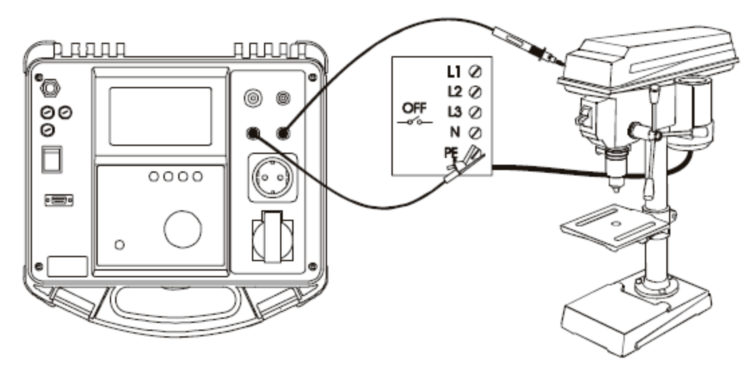 OFF
L1
L2
L3
N
PE