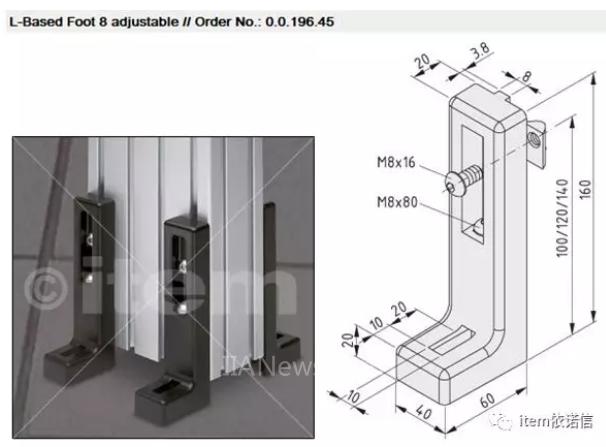 L-Based Foot 8 adjustable // Order No.: 0.0.196.45

© item

IIANews

20
3.8
8
M8x16
M8x80
100/120/140
160
20
10
20
10
40
60

item依诺信