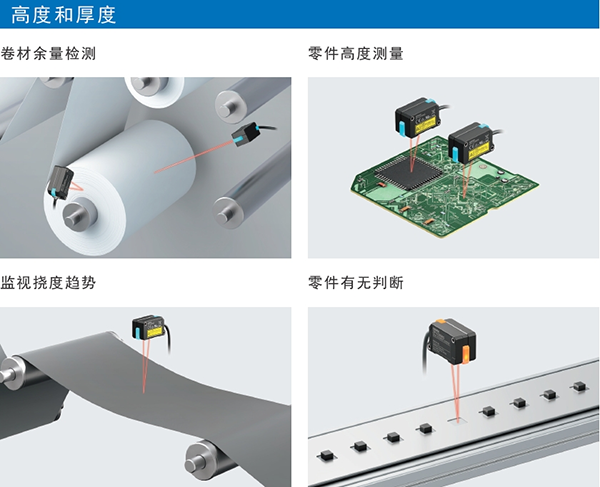 高度和厚度

卷材余量检测

零件高度测量

监视挠度趋势

零件有无判断