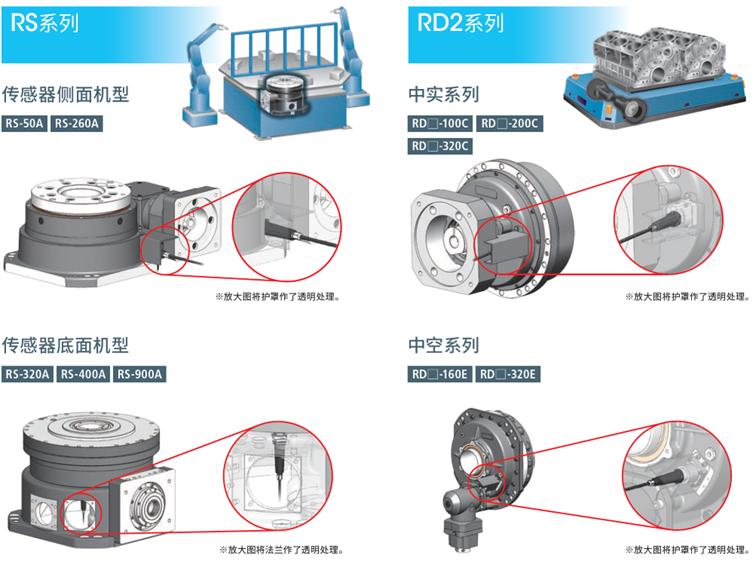 RS系列

传感器侧面机型

RS-50A RS-260A

※放大图将护罩作了透明处理。

传感器底面机型

RS-320A RS-400A RS-900A

※放大图将法兰作了透明处理。

RD2系列

中实系列

RD□-100C RD□-200C

RD□-320C

※放大图将护罩作了透明处理。

中空系列

RD□-160E RD□-320E

※放大图将护罩作了透明处理。