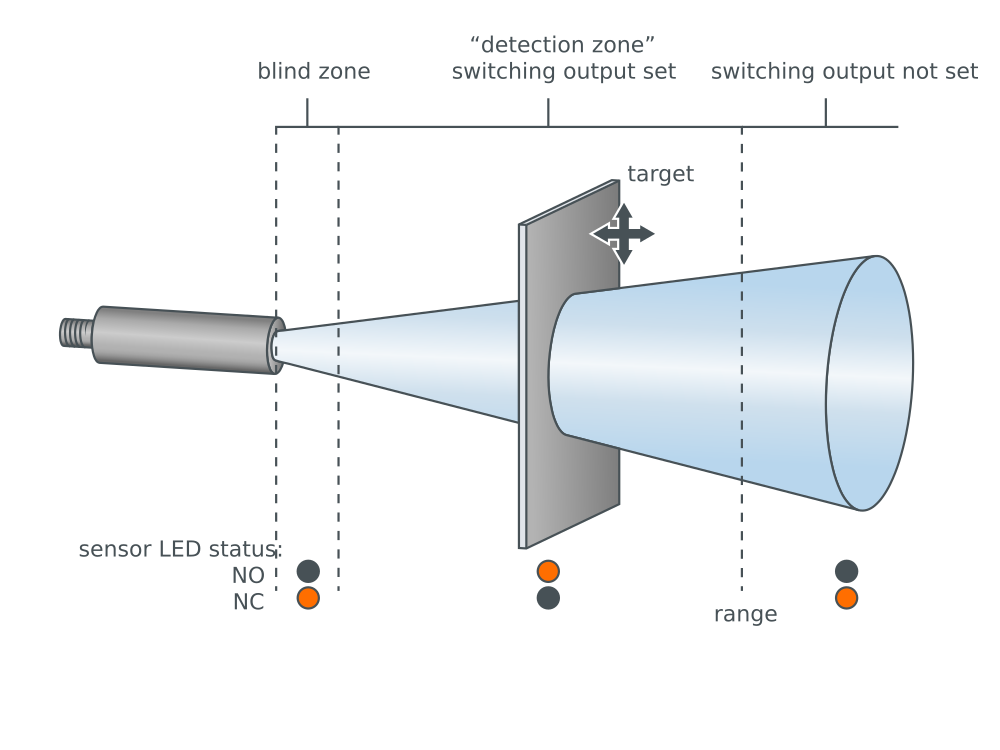 blind zone

“detection zone”
switching output set

switching output not set

target

sensor LED status:
NO
NC

range