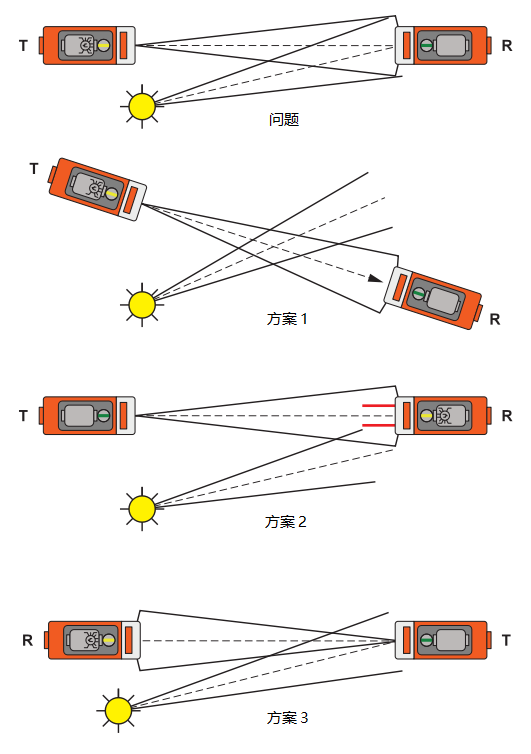 T

R

问题

T

R

方案 1

T

R

方案 2

R

T

方案 3