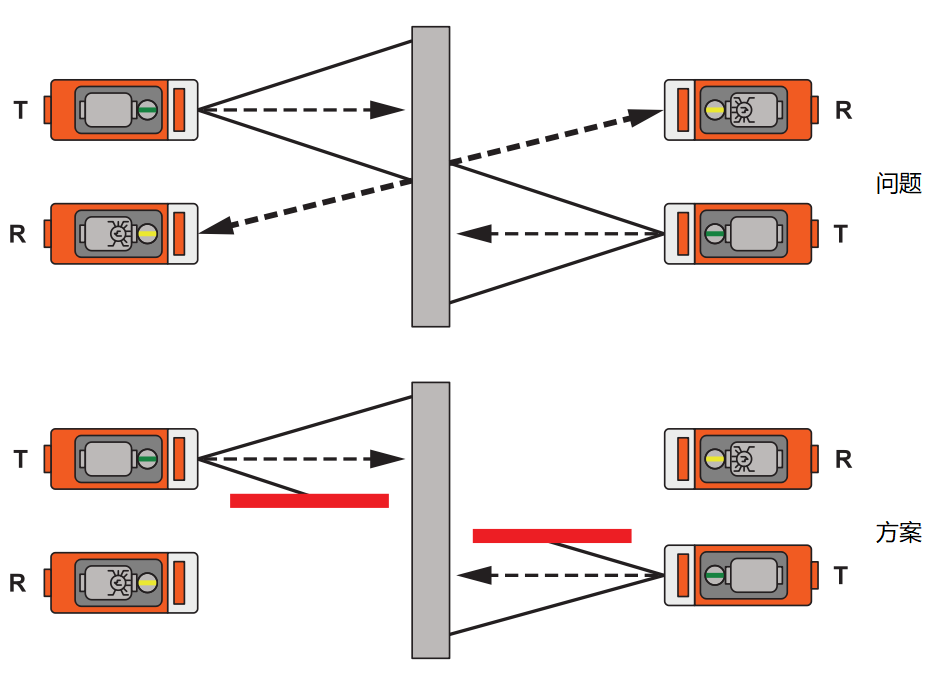 T

R

R

T

问题

T

R

R

T

方案