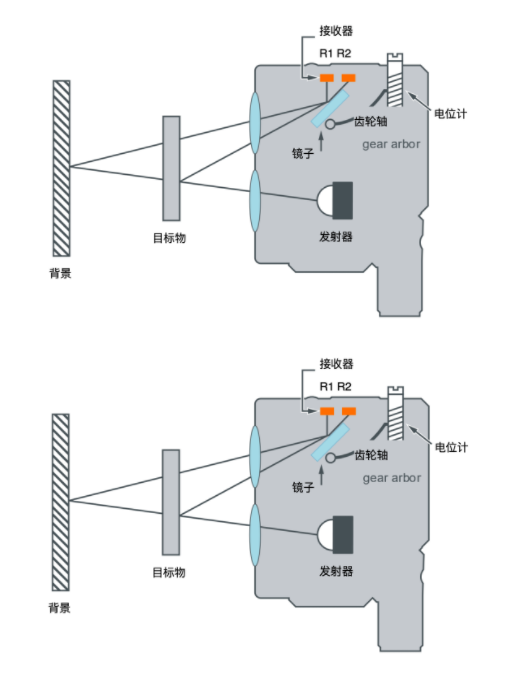 接收器
R1 R2
电位计
齿轮轴
gear arbor
镜子
目标物
发射器
背景

接收器
R1 R2
电位计
齿轮轴
gear arbor
镜子
目标物
发射器
背景