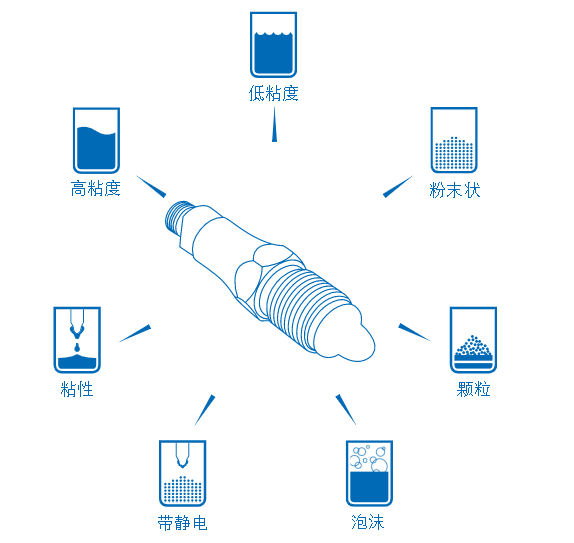 低粘度

高粘度

粉末状

粘性

颗粒

带静电

泡沫