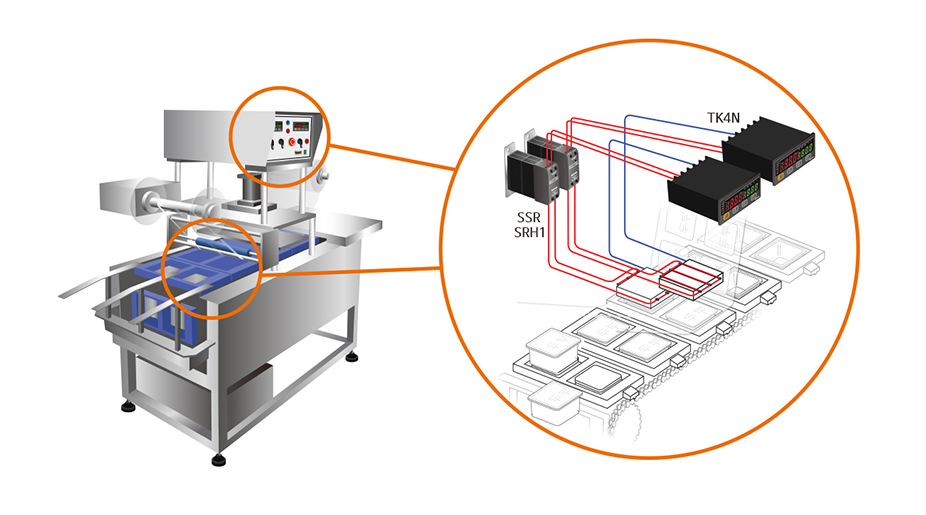 TK4N

SSR
SRH1