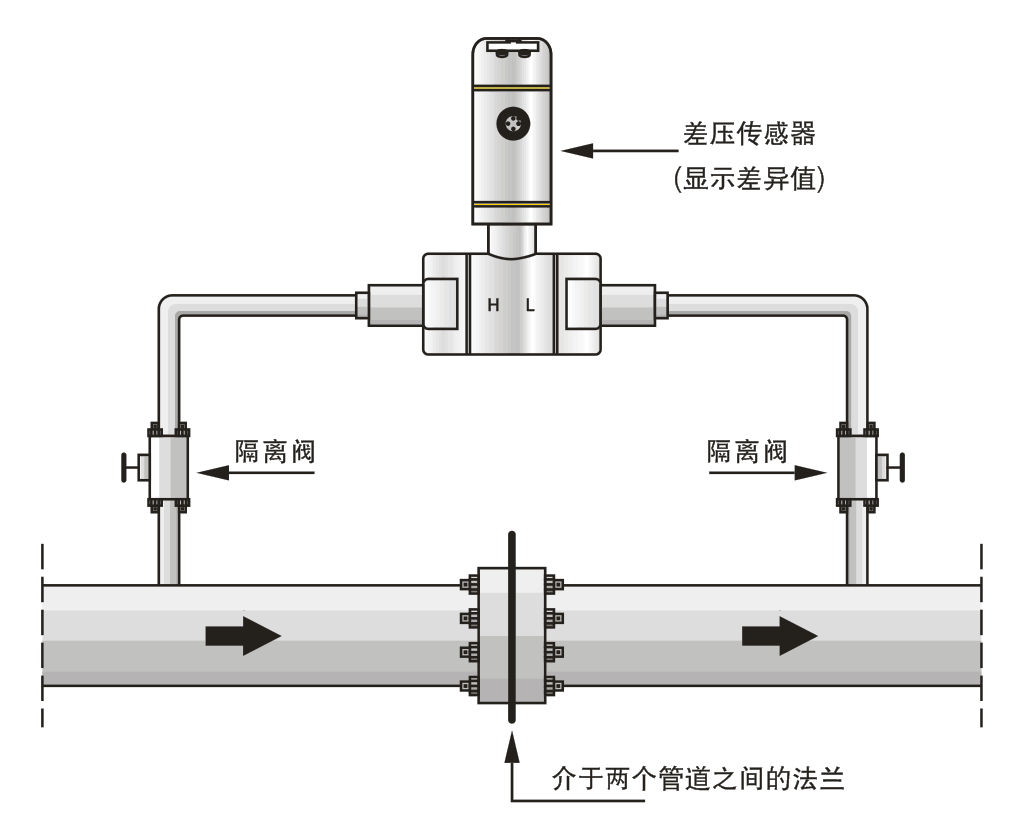 差压传感器
(显示差异值)

H L

隔离阀

隔离阀

介于两个管道之间的法兰