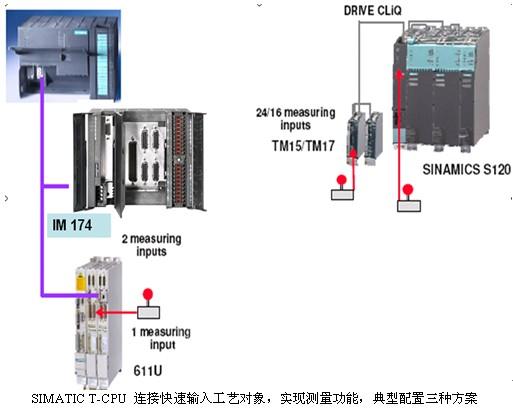 DRIVE CLiQ

24/16 measuring inputs

TM15/TM17

SINAMICS S120

IM 174

2 measuring inputs

1 measuring input

611U

SIMATIC T-CPU 连接快速输入工艺对象，实现测量功能，典型配置三种方案