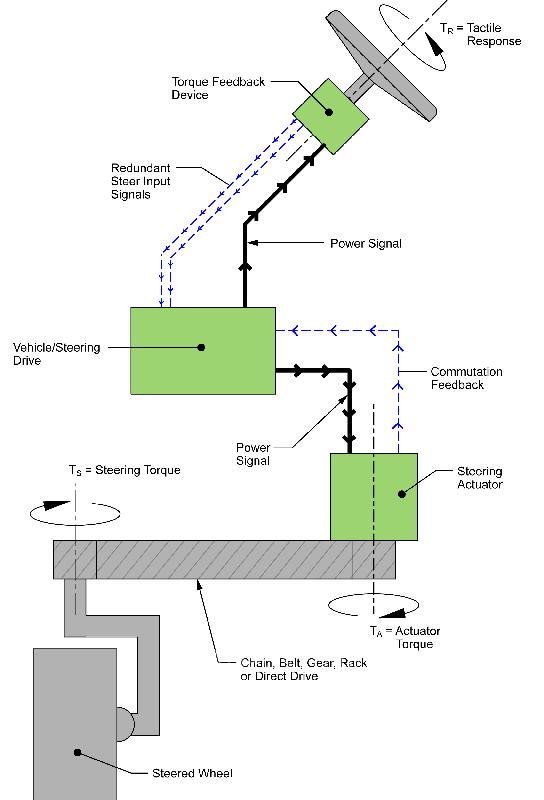 $T_R$ = Tactile Response

Torque Feedback Device

Redundant Steer Input Signals

Power Signal

Vehicle/Steering Drive

Commutation Feedback

Power Signal

$T_S$ = Steering Torque

Steering Actuator

$T_A$ = Actuator Torque

Chain, Belt, Gear, Rack or Direct Drive

Steered Wheel